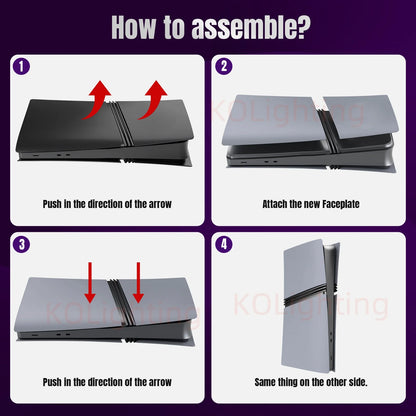 How to assemble?

1

Push in the direction of the arrow

2

KOLighting

Attach the new Faceplate

3

KOLighting

Push in the direction of the arrow

4

KOLighting

Same thing on the other side.